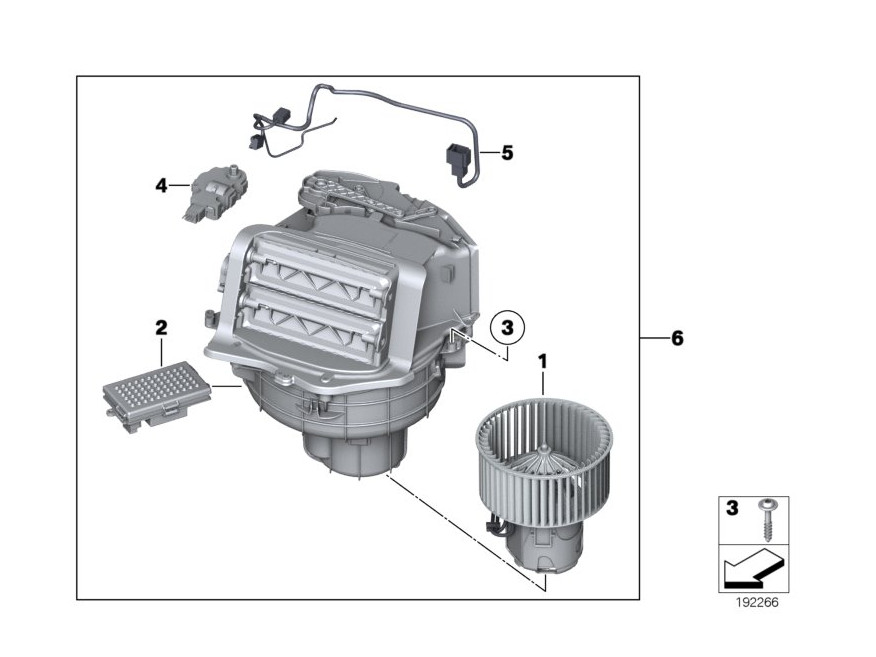 5
4
2
3
1
6
3
192266